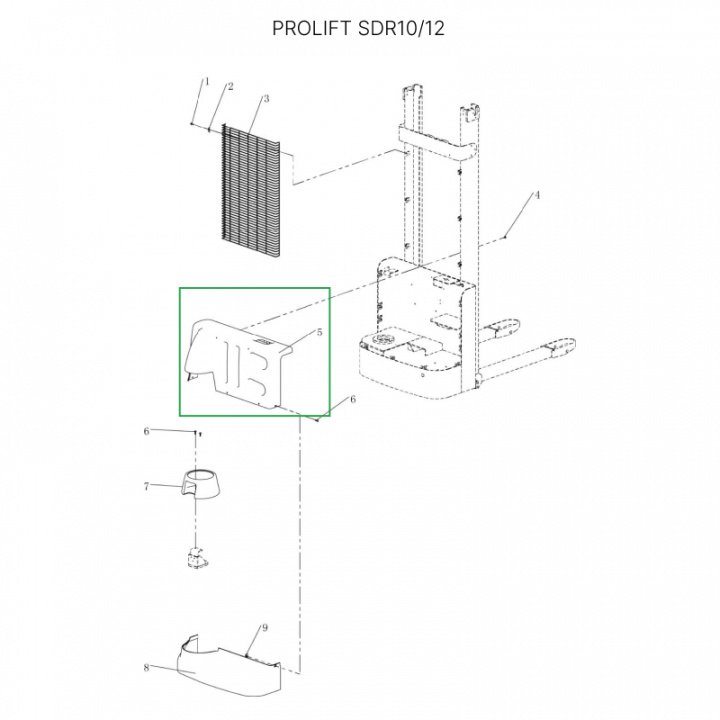 PROLIFT SDR10/12

1
2
3
4
5
6
6
7
9
8