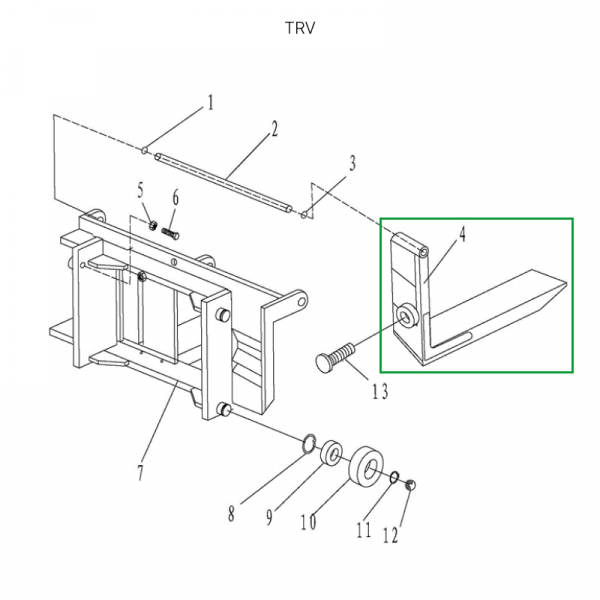 TRV

1
2
3
5
6
4
13
7
8
9
10
11
12